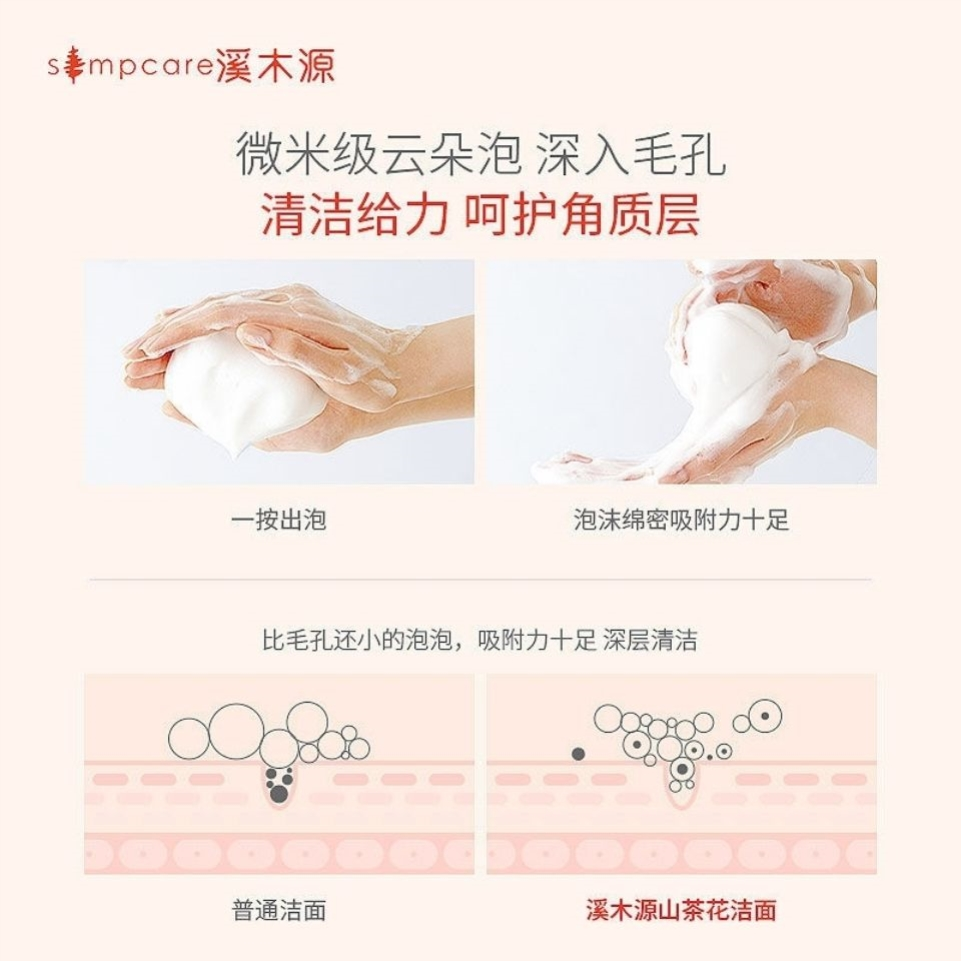 simpcare溪木源

微米级云朵泡 深入毛孔
清洁给力 呵护角质层

一按出泡

泡沫绵密吸附力十足

比毛孔还小的泡泡，吸附力十足 深层清洁

普通洁面

溪木源山茶花洁面